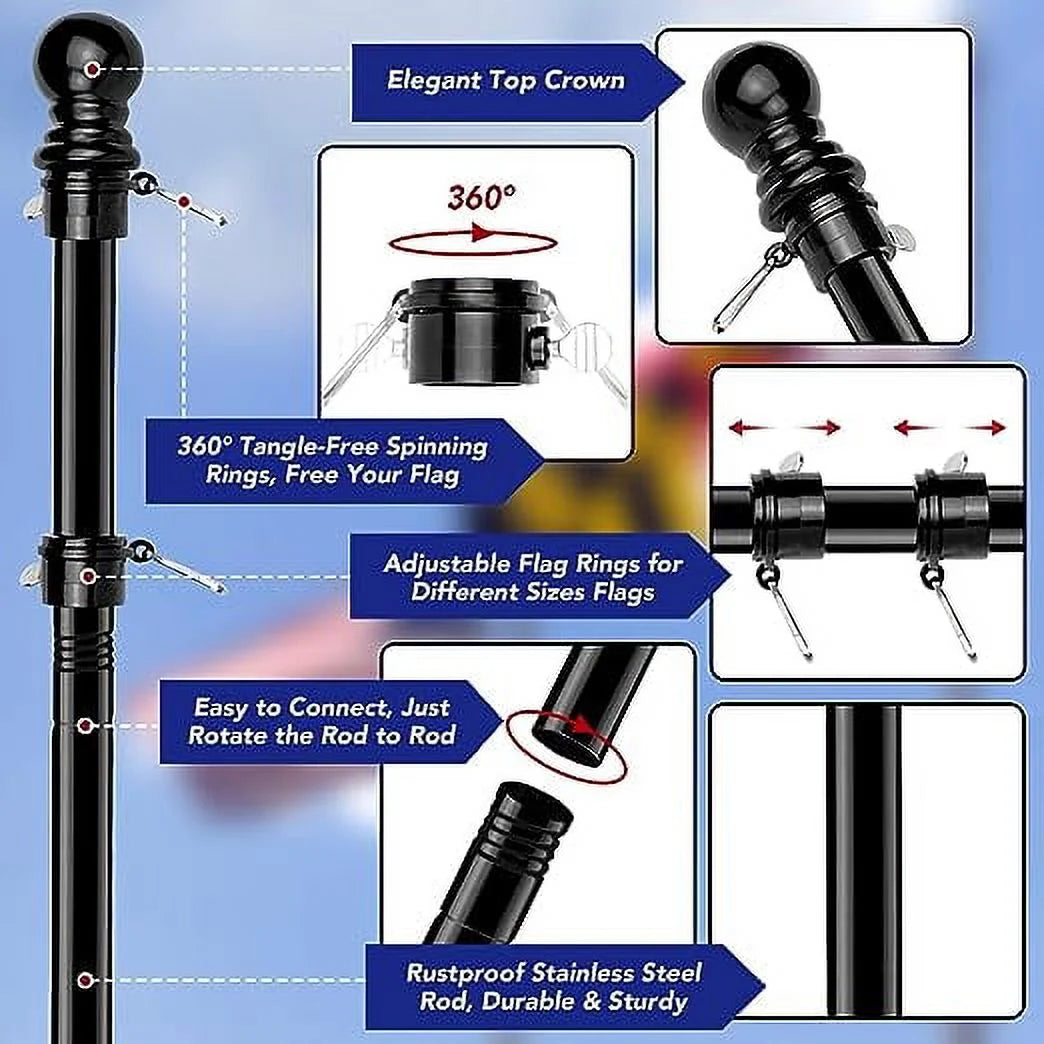 Elegant Top Crown

360°

360° Tangle-Free Spinning Rings, Free Your Flag

Adjustable Flag Rings for Different Sizes Flags

Easy to Connect, Just Rotate the Rod to Rod

Rustproof Stainless Steel Rod, Durable & Sturdy