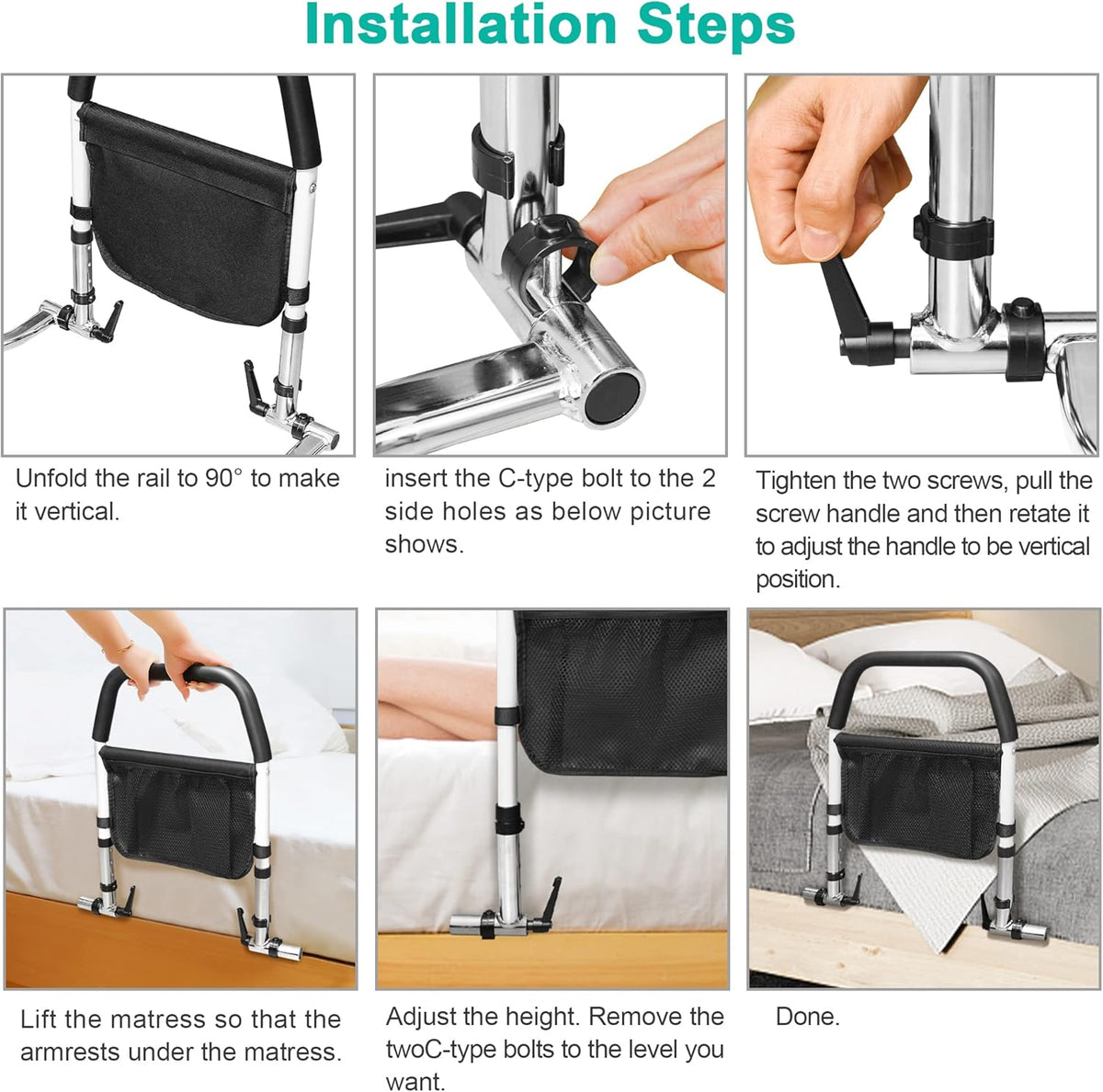 Installation Steps

Unfold the rail to 90° to make it vertical.

insert the C-type bolt to the 2 side holes as below picture shows.

Tighten the two screws, pull the screw handle and then retate it to adjust the handle to be vertical position.

Lift the matress so that the armrests under the matress.

Adjust the height. Remove the twoC-type bolts to the level you want.

Done.