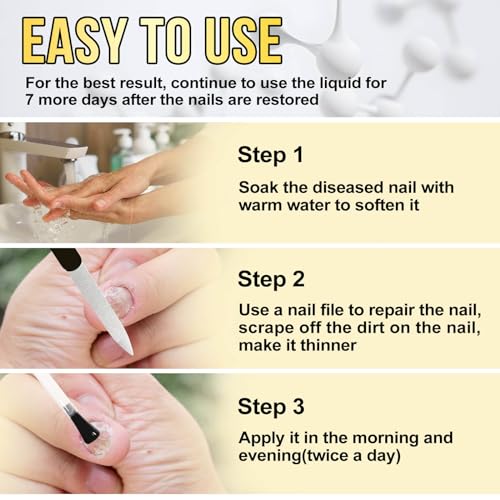 EASY TO USE

For the best result, continue to use the liquid for 7 more days after the nails are restored

Step 1

Soak the diseased nail with warm water to soften it

Step 2

Use a nail file to repair the nail, scrape off the dirt on the nail, make it thinner

Step 3

Apply it in the morning and evening(twice a day)